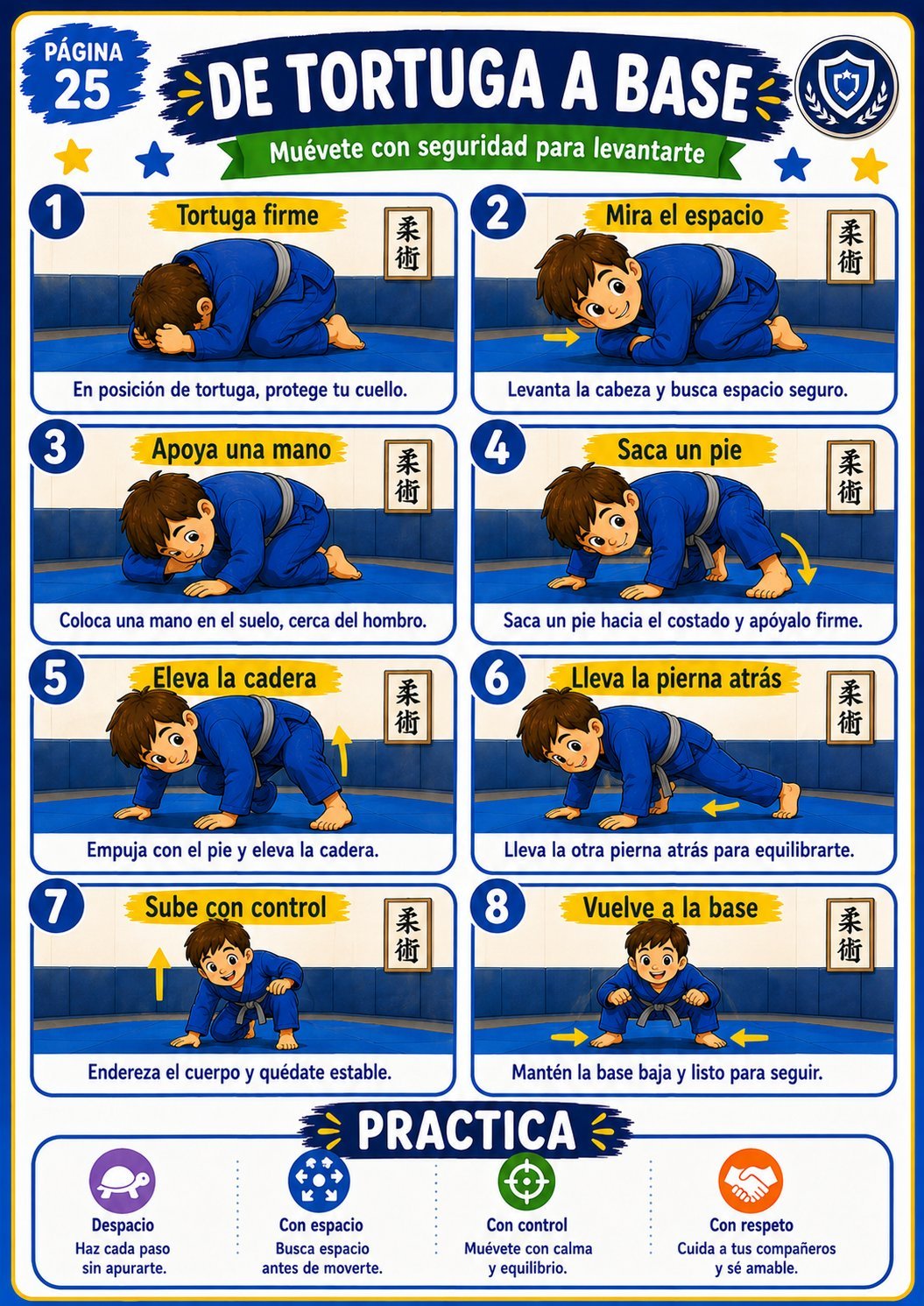 PÁGINA 25

DE TORTUGA A BASE

Muévete con seguridad para levantarte

1 Tortuga firme
柔術
En posición de tortuga, protege tu cuello.

2 Mira el espacio
柔術
Levanta la cabeza y busca espacio seguro.

3 Apoya una mano
柔術
Coloca una mano en el suelo, cerca del hombro.

4 Saca un pie
柔術
Saca un pie hacia el costado y apóyalo firme.

5 Eleva la cadera
柔術
Empuja con el pie y eleva la cadera.

6 Lleva la pierna atrás
柔術
Lleva la otra pierna atrás para equilibrarte.

7 Sube con control
柔術
Endereza el cuerpo y quédate estable.

8 Vuelve a la base
柔術
Mantén la base baja y listo para seguir.

PRACTICA

Despacio
Haz cada paso sin apurarte.

Con espacio
Busca espacio antes de moverte.

Con control
Muévete con calma y equilibrio.

Con respeto
Cuida a tus compañeros y sé amable.